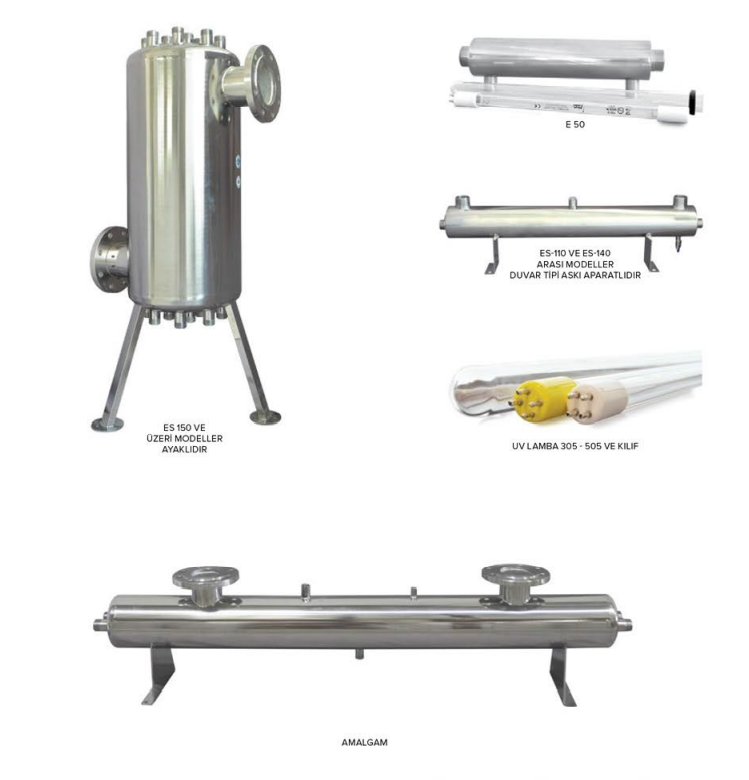 E 50

ES-110 VE ES-140
ARASI MODELLER
DUVAR TİPİ ASKI APARATLIDIR

ES 150 VE
ÜZERİ MODELLER
AYAKLIDIR

UV LAMBA 305 - 505 VE KILIF

AMALGAM